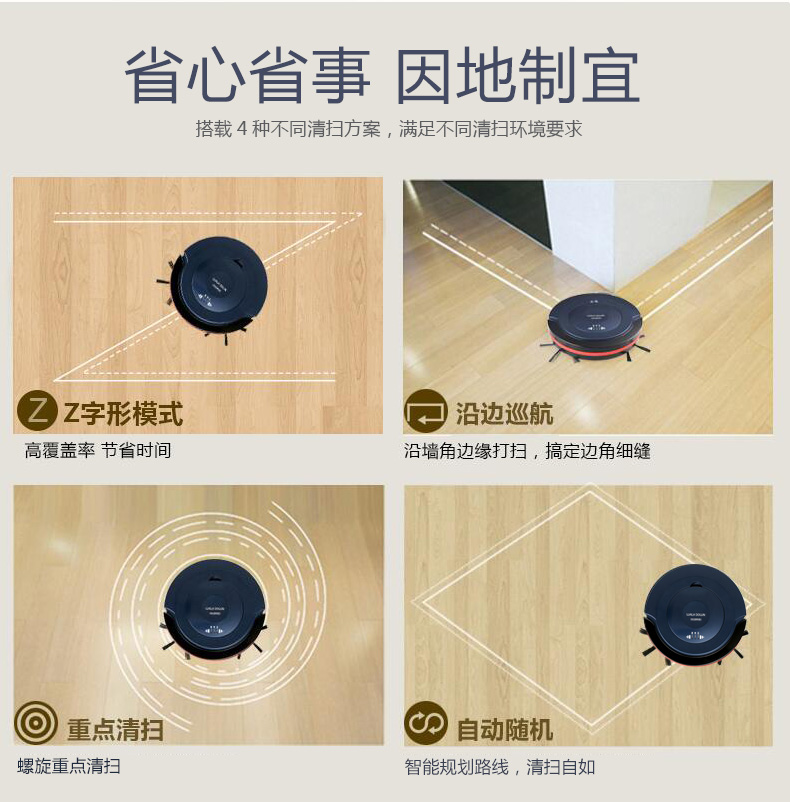 省心省事 因地制宜

搭载 4 种不同清扫方案，满足不同清扫环境要求

Z Z字形模式

高覆盖率 节省时间

沿边巡航

沿墙角边缘打扫，搞定边角细缝

重点清扫

螺旋重点清扫

自动随机

智能规划路线，清扫自如